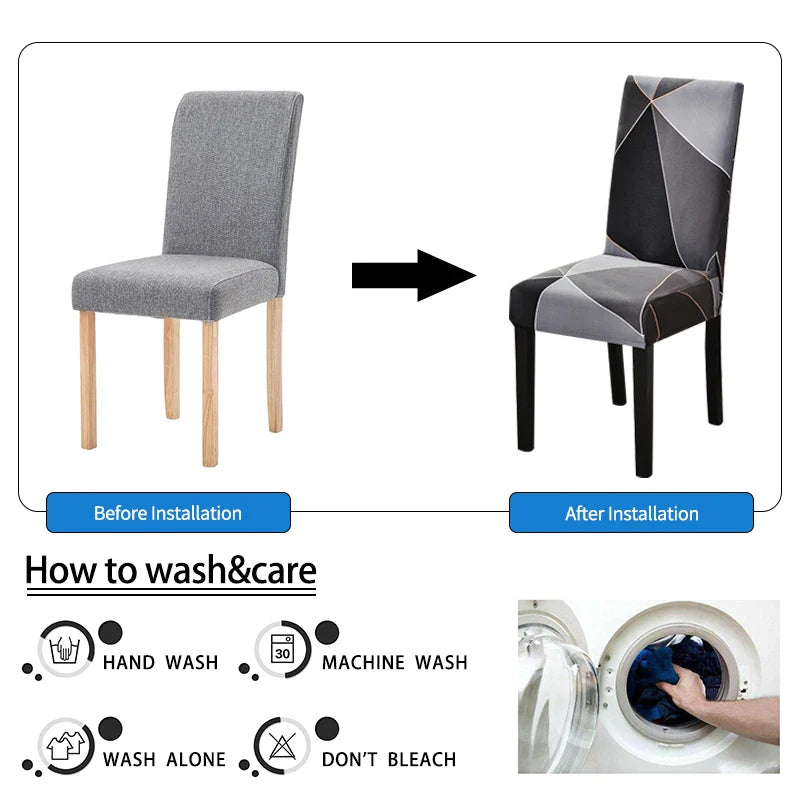 Before Installation

After Installation

How to wash&care

HAND WASH

30

MACHINE WASH

WASH ALONE

DON'T BLEACH